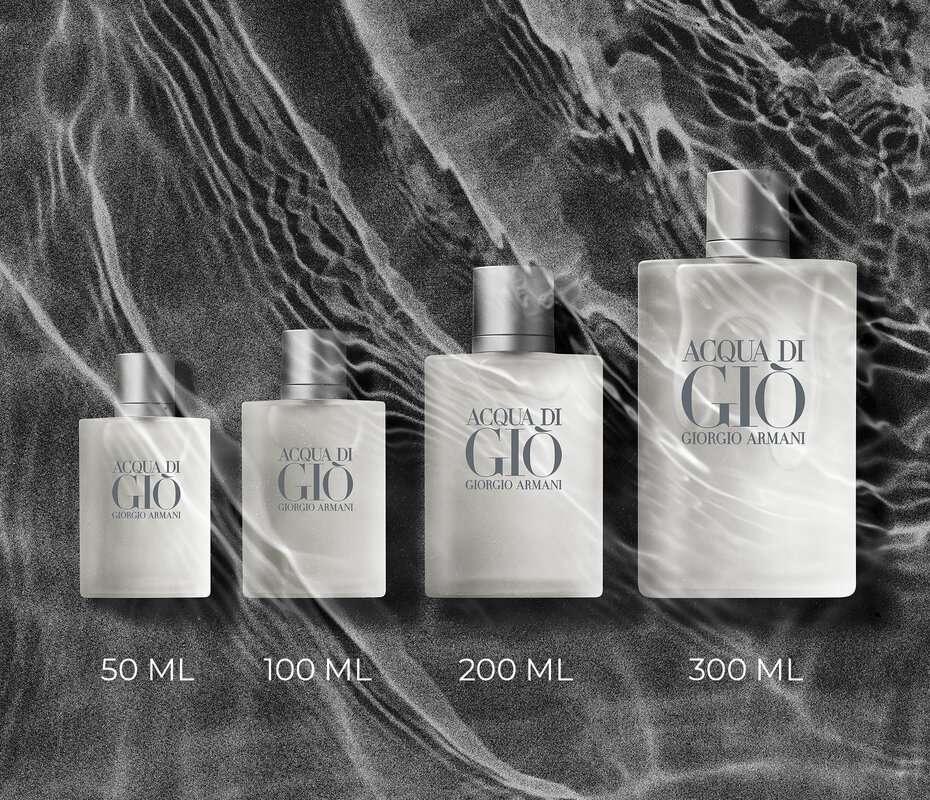 ACQUA DI
GIÒ
GIORGIO ARMANI

ACQUA DI
GIÒ
GIORGIO ARMANI

ACQUA DI
GIÒ
GIORGIO ARMANI

ACQUA DI
GIÒ
GIORGIO ARMANI

50 ML

100 ML

200 ML

300 ML