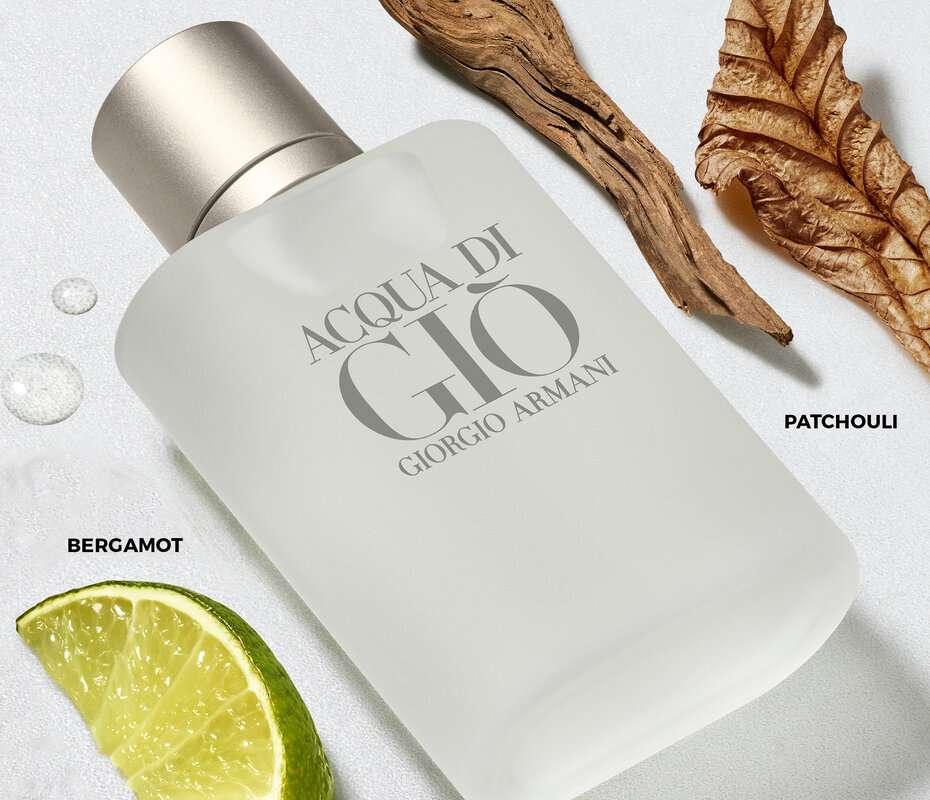 ACQUA DI
GIÒ
GIORGIO ARMANI

PATCHOULI

BERGAMOT